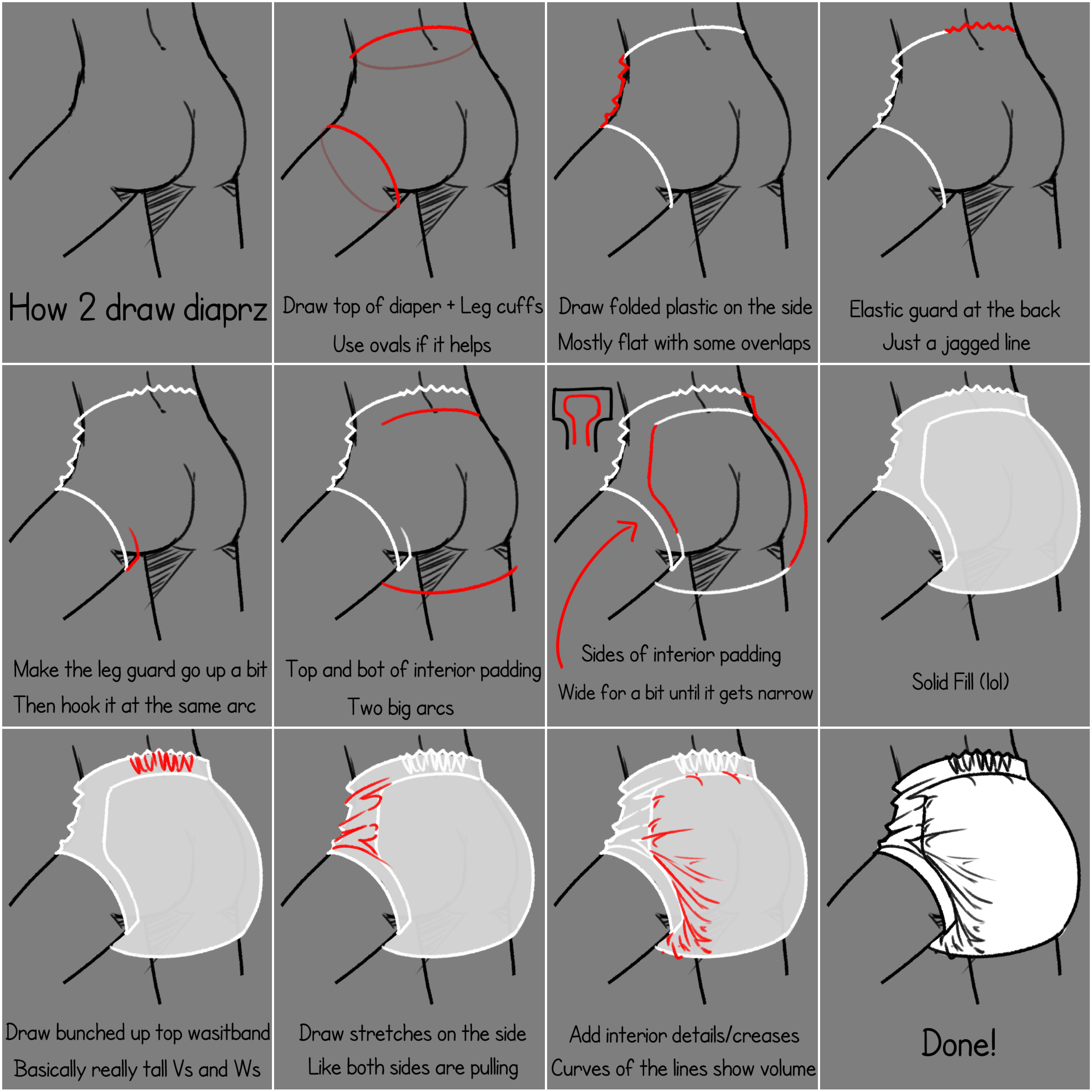 How 2 draw diaprz

Draw top of diaper + Leg cuffs
Use ovals if it helps

Draw folded plastic on the side
Mostly flat with some overlaps

Elastic guard at the back
Just a jagged line

Make the leg guard go up a bit
Then hook it at the same arc

Top and bot of interior padding
Two big arcs

Sides of interior padding
Wide for a bit until it gets narrow

Solid Fill (lol)

Draw bunched up top wasitband
Basically really tall Vs and Ws

Draw stretches on the side
Like both sides are pulling

Add interior details/creases
Curves of the lines show volume

Done!